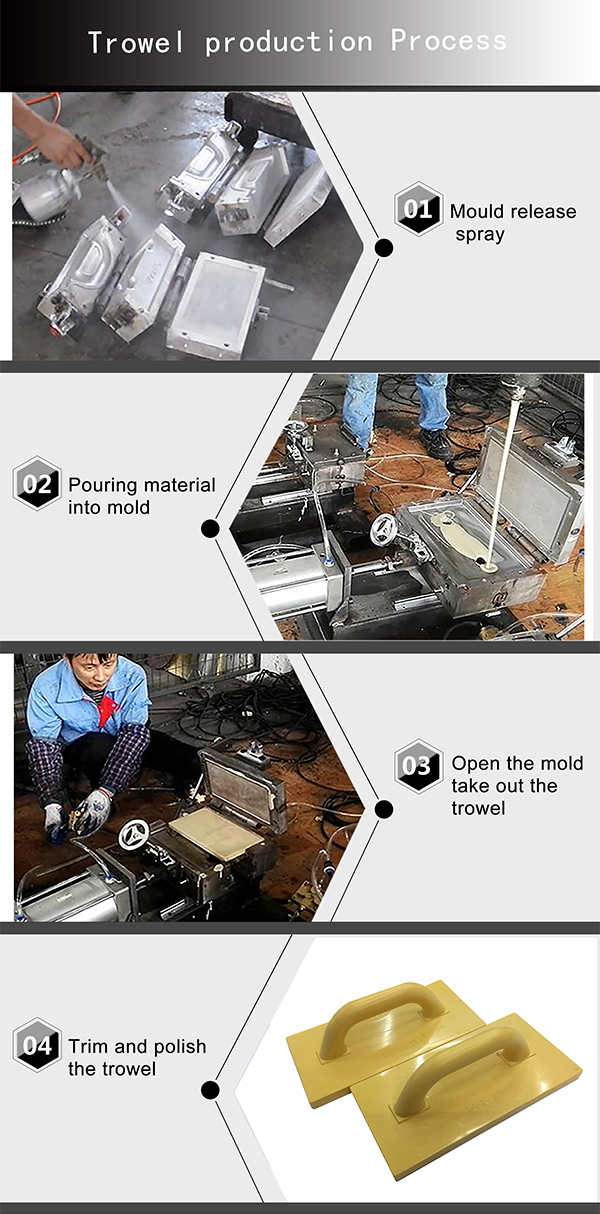 Trowel production Process

01 Mould release spray

02 Pouring material into mold

03 Open the mold take out the trowel

04 Trim and polish the trowel